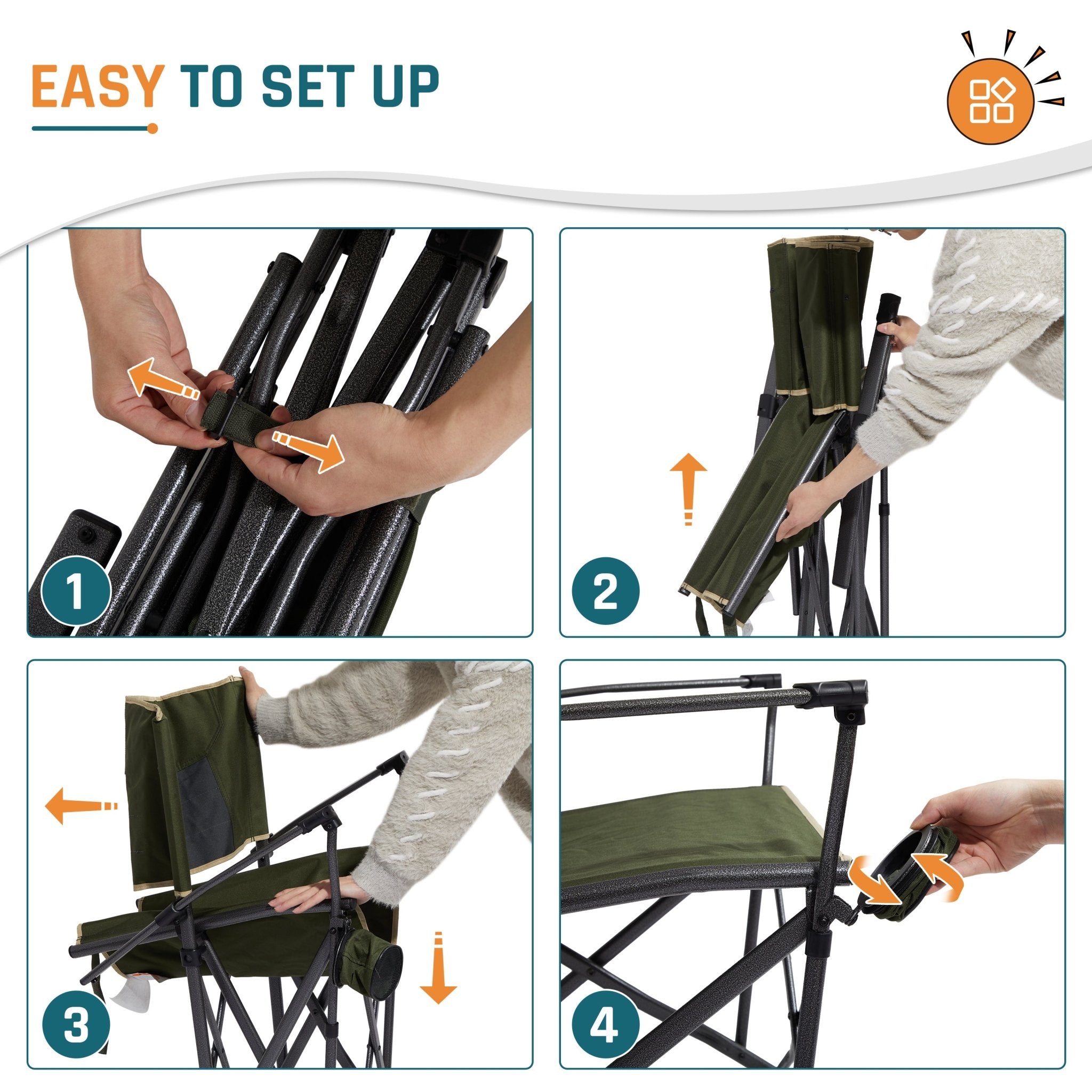 EASY TO SET UP

1

2

3

4