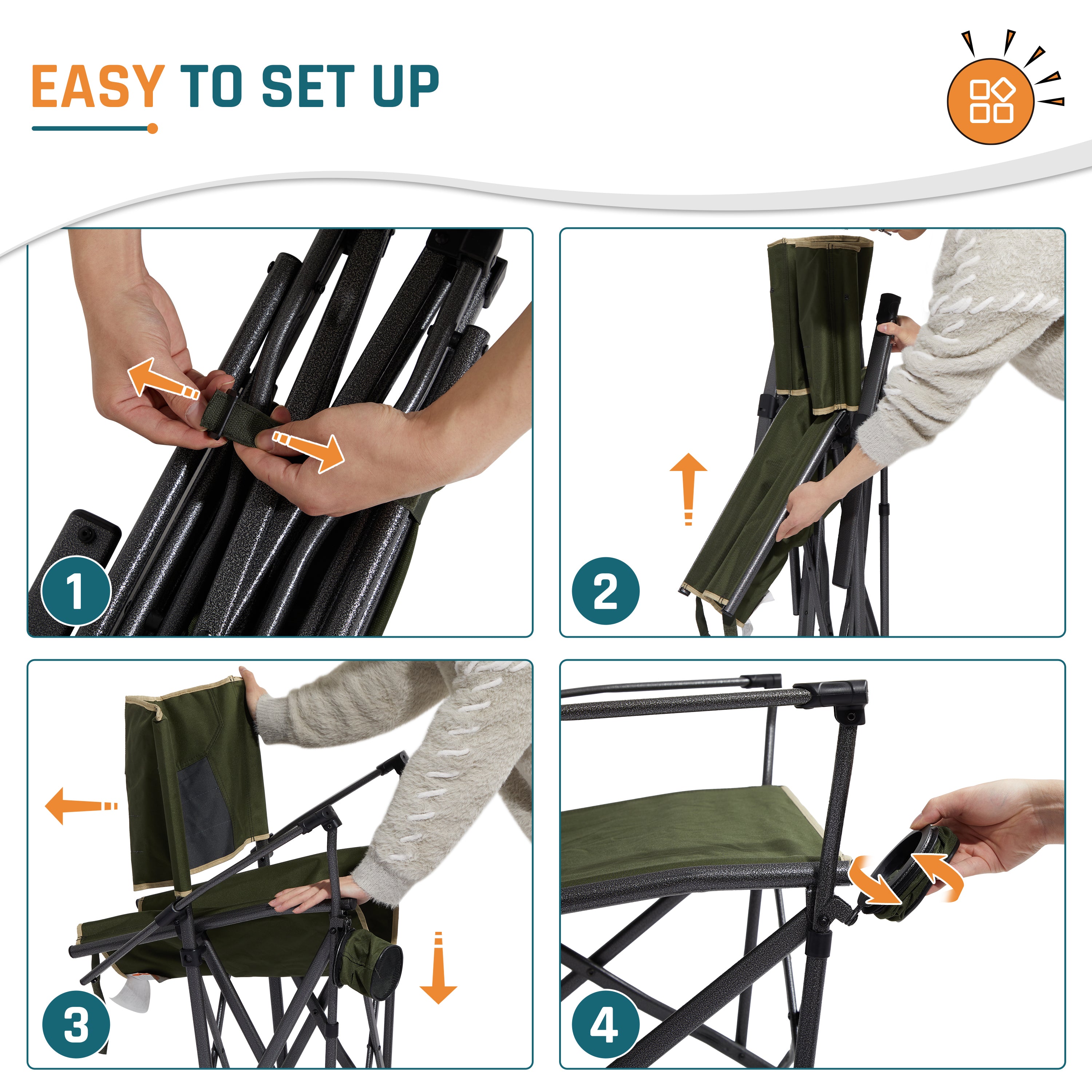 EASY TO SET UP

1

2

3

4