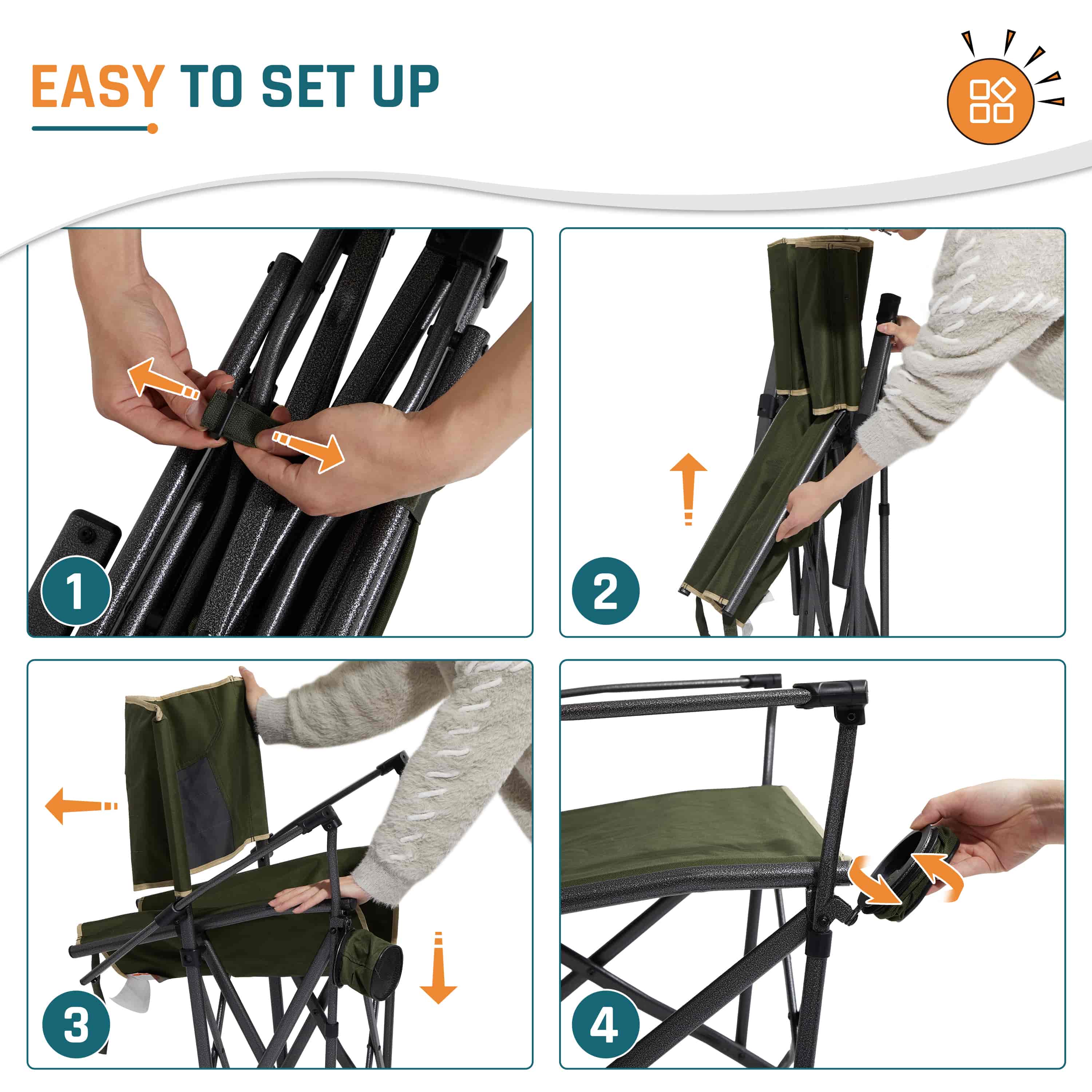 EASY TO SET UP

1

2

3

4