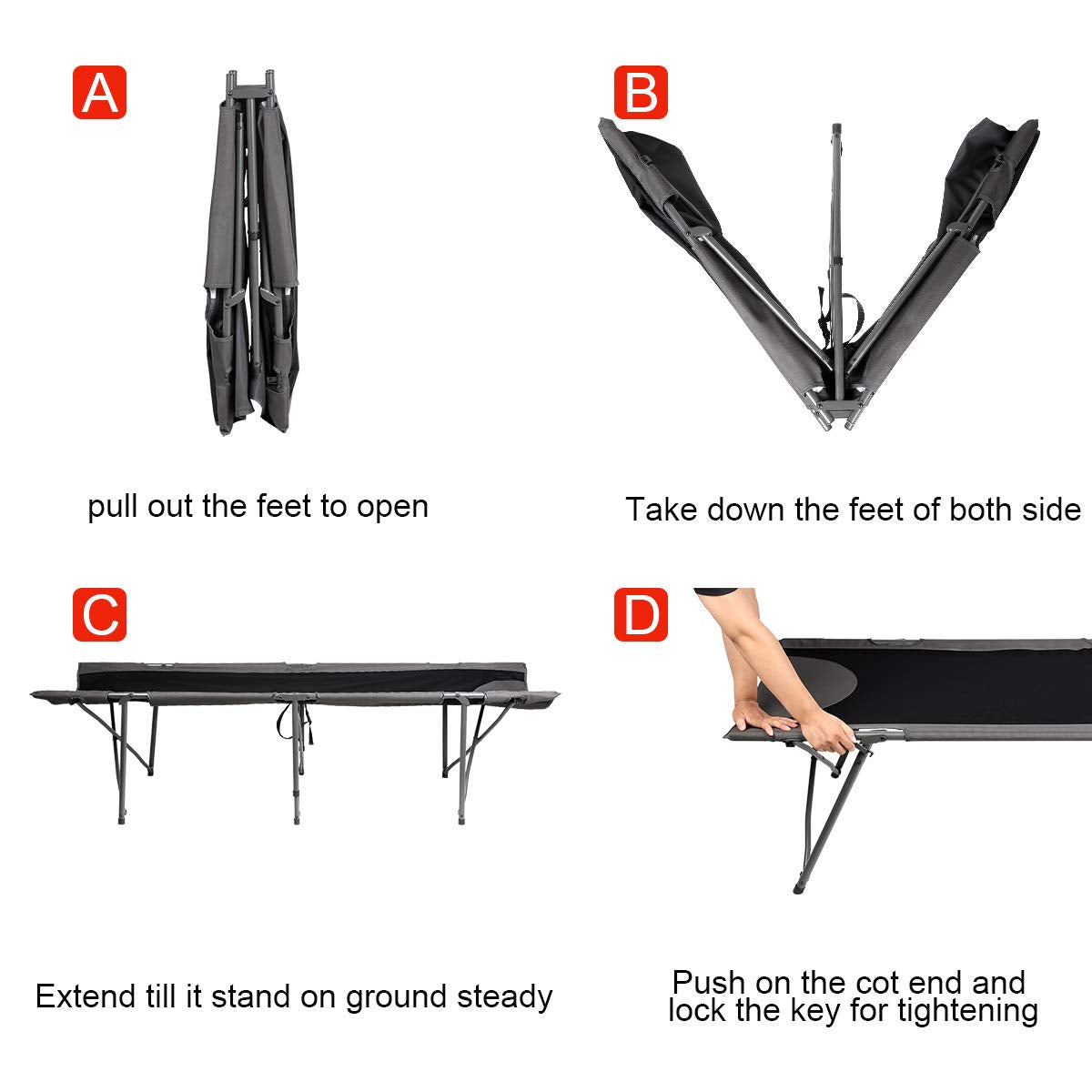 A

pull out the feet to open

B

Take down the feet of both side

C

Extend till it stand on ground steady

D

Push on the cot end and lock the key for tightening