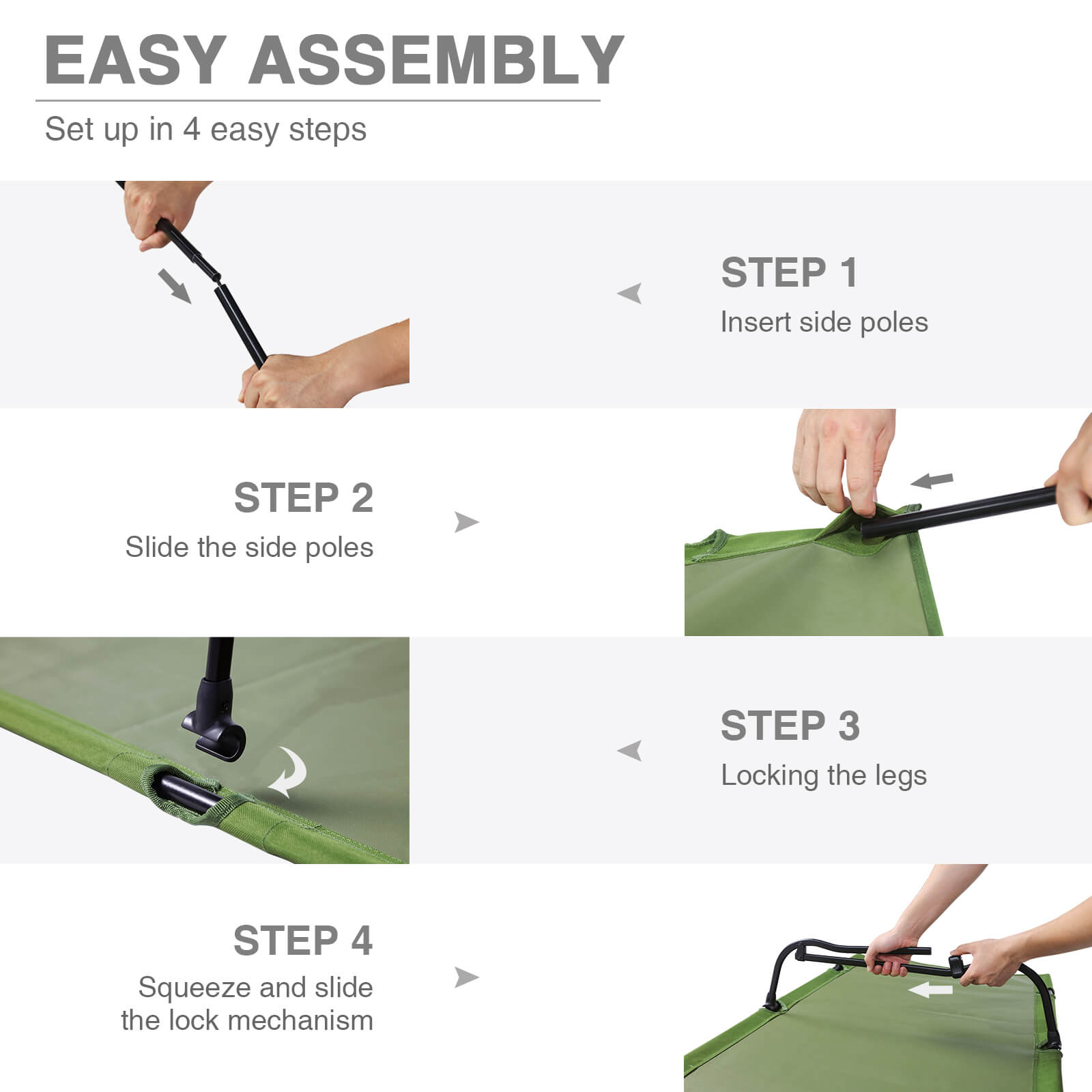 EASY ASSEMBLY

Set up in 4 easy steps

STEP 1
Insert side poles

STEP 2
Slide the side poles

STEP 3
Locking the legs

STEP 4
Squeeze and slide the lock mechanism